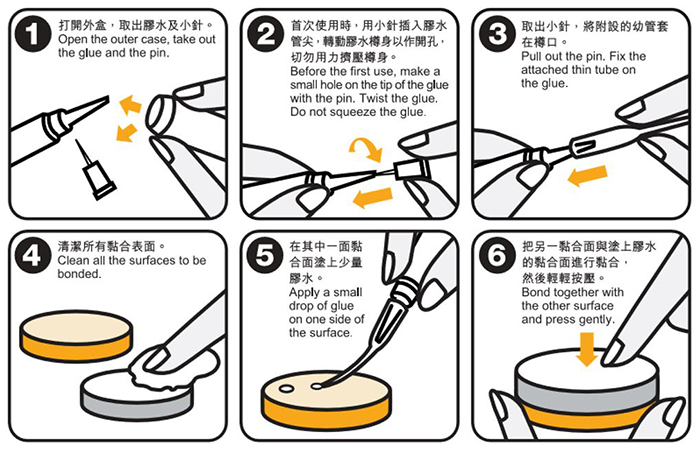 1
打開外盒，取出膠水及小針。
Open the outer case, take out the glue and the pin.

2
首次使用時，用小針插入膠水管尖，轉動膠水樽身以作開孔，切勿用力擠壓樽身。
Before the first use, make a small hole on the tip of the glue with the pin. Twist the glue. Do not squeeze the glue.

3
取出小針，將附設的幼管套在樽口。
Pull out the pin. Fix the attached thin tube on the glue.

4
清潔所有黏合表面。
Clean all the surfaces to be bonded.

5
在其中一面黏合面塗上少量膠水。
Apply a small drop of glue on one side of the surface.

6
把另一黏合面與塗上膠水的黏合面進行黏合，然後輕輕按壓。
Bond together with the other surface and press gently.